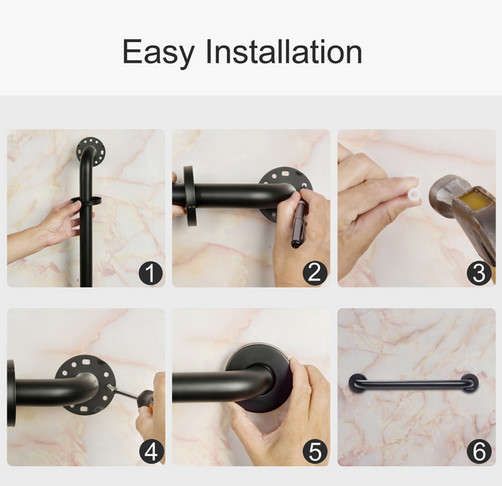 Easy Installation

1

2

3

4

5

6